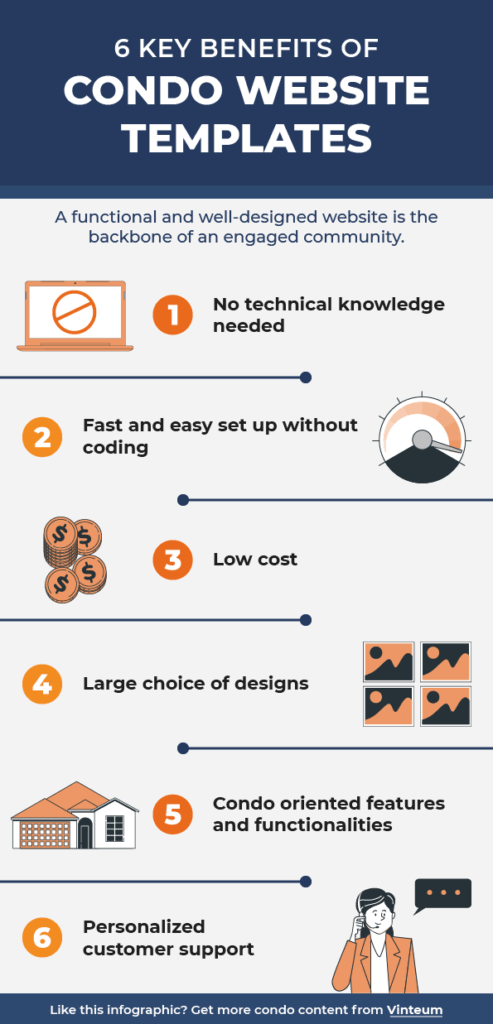 6 KEY BENEFITS OF
CONDO WEBSITE TEMPLATES

A functional and well-designed website is the backbone of an engaged community.

1 No technical knowledge needed

2 Fast and easy set up without coding

3 Low cost

4 Large choice of designs

5 Condo oriented features and functionalities

6 Personalized customer support

Like this infographic? Get more condo content from Vinteum